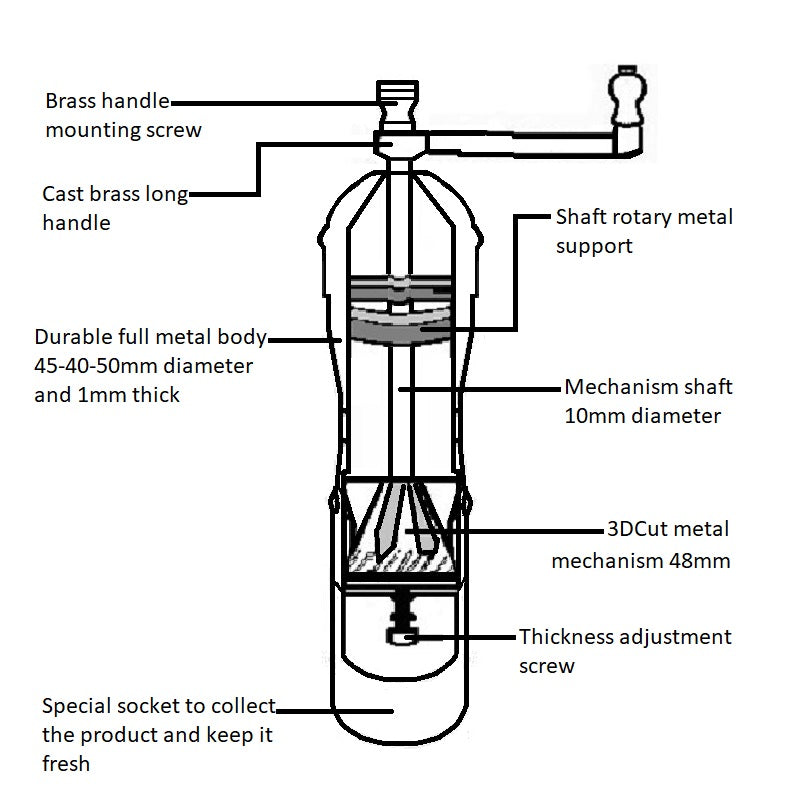 Brass handle mounting screw

Cast brass long handle

Shaft rotary metal support

Durable full metal body 45-40-50mm diameter and 1mm thick

Mechanism shaft 10mm diameter

3DCut metal mechanism 48mm

Thickness adjustment screw

Special socket to collect the product and keep it fresh